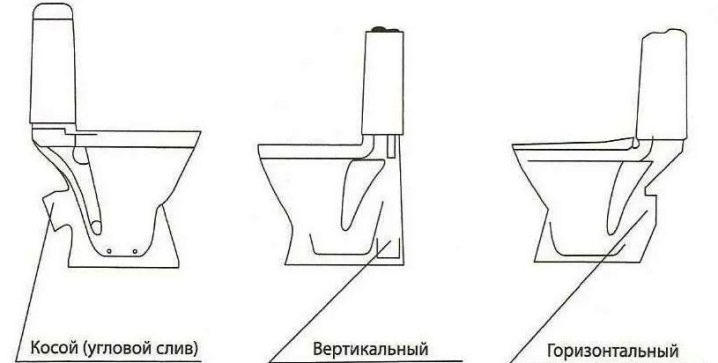 Косой (угловой слив)

Вертикальный

Горизонтальный