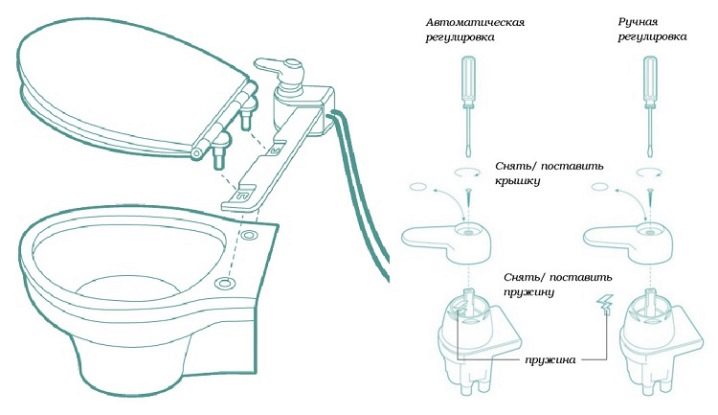 Автоматическая регулировка

Ручная регулировка

Снять/ поставить крышку

Снять/ поставить пружину

пружина