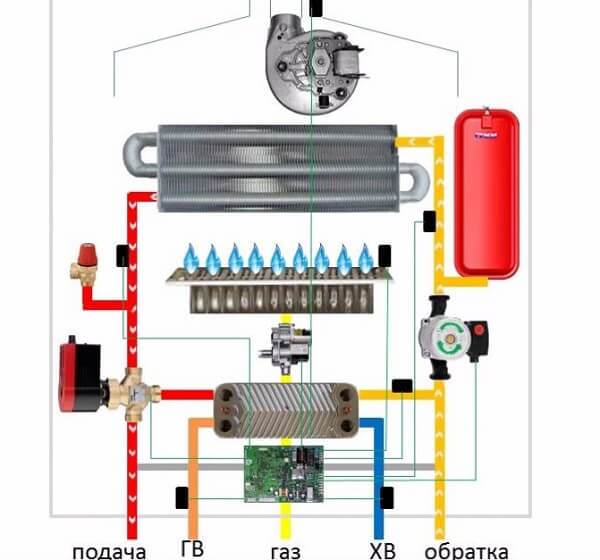 подача ГВ газ ХВ обратка