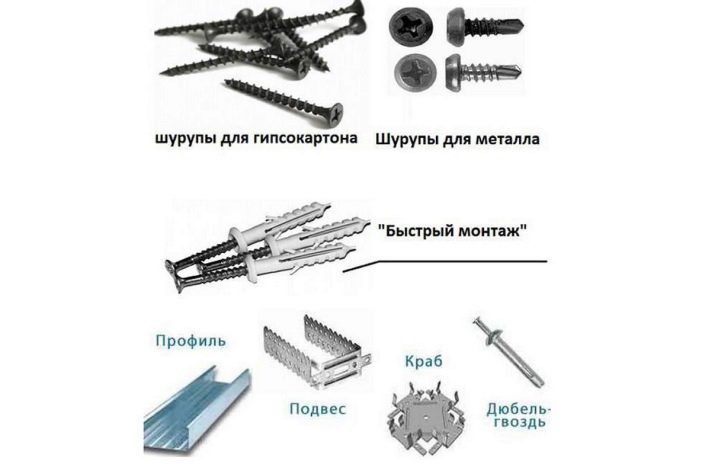 шурупы для гипсокартона

Шурупы для металла

"Быстрый монтаж"

Профиль

Подвес

Краб

Дюбель-гвоздь