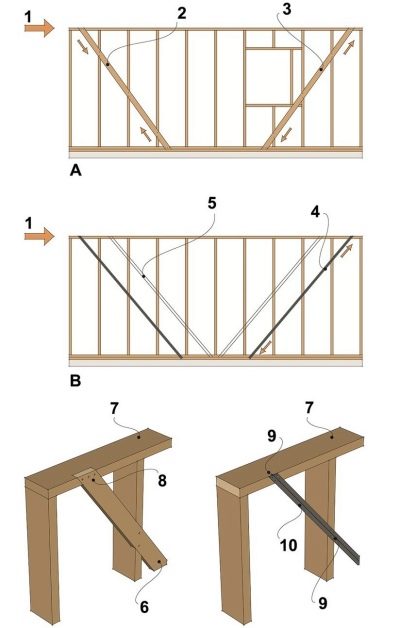 1
2
3
A

1
5
4
B

7
8
6

7
9
10
9