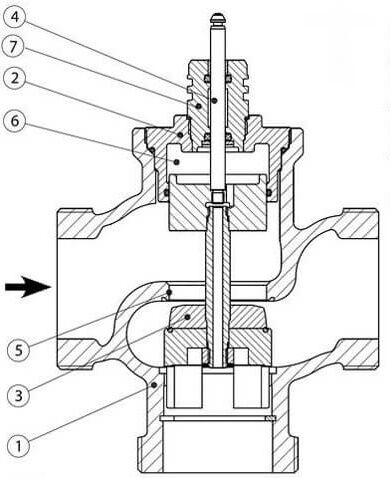 4
7
2
6
5
3
1