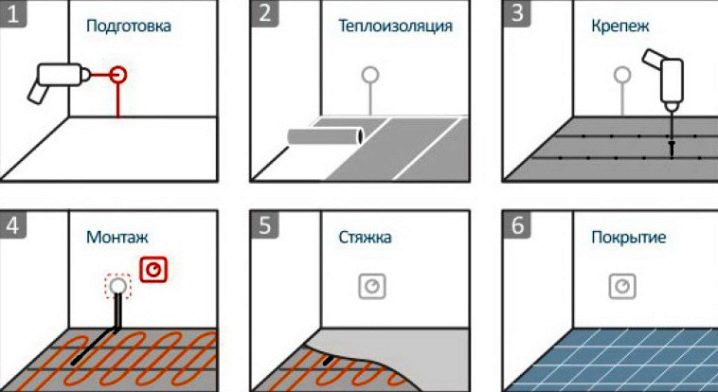 1 Подготовка

2 Теплоизоляция

3 Крепеж

4 Монтаж

5 Стяжка

6 Покрытие