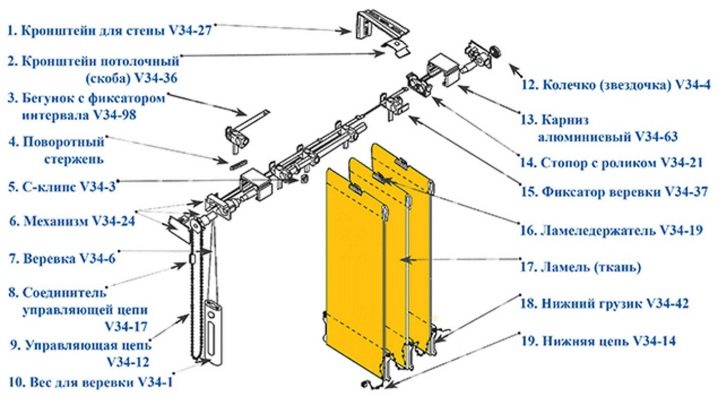 1. Кронштейн для стены V34-27

2. Кронштейн потолочный (скоба) V34-36

3. Бегунок с фиксатором интервала V34-98

4. Поворотный стержень

5. С-клипс V34-3

6. Механизм V34-24

7. Веревка V34-6

8. Соединитель управляющей цепи V34-17

9. Управляющая цепь V34-12

10. Вес для веревки V34-1

12. Колечко (звездочка) V34-4

13. Карниз алюминиевый V34-63

14. Стопор с роликом V34-21

15. Фиксатор веревки V34-37

16. Ламеледержатель V34-19

17. Ламель (ткань)

18. Нижний грузик V34-42

19. Нижняя цепь V34-14