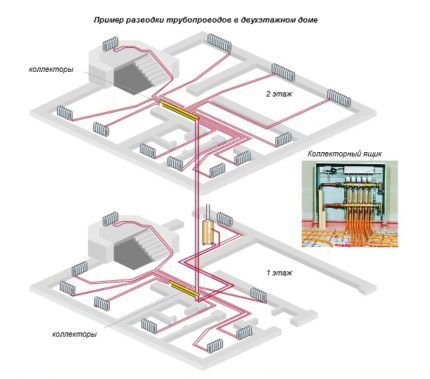 Пример разводки трубопроводов в двухэтажном доме

коллекторы

2 этаж

Коллекторный ящик

1 этаж

коллекторы