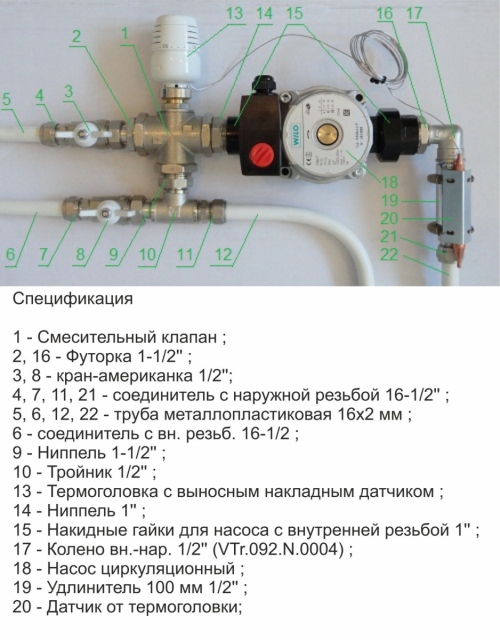 13 14 15 16 17
2 1
5 4 3
WILO
18
19
20
21
22
6 7 8 9 10 11 12

Спецификация

1 - Смесительный клапан ;
2, 16 - Футорка 1-1/2" ;
3, 8 - кран-американка 1/2";
4, 7, 11, 21 - соединитель с наружной резьбой 16-1/2" ;
5, 6, 12, 22 - труба металлопластиковая 16х2 мм ;
6 - соединитель с вн. резьб. 16-1/2 ;
9 - Ниппель 1-1/2" ;
10 - Тройник 1/2" ;
13 - Термоголовка с выносным накладным датчиком ;
14 - Ниппель 1" ;
15 - Накидные гайки для насоса с внутренней резьбой 1" ;
17 - Колено вн.-нар. 1/2" (VTr.092.N.0004) ;
18 - Насос циркуляционный ;
19 - Удлинитель 100 мм 1/2" ;
20 - Датчик от термоголовки;