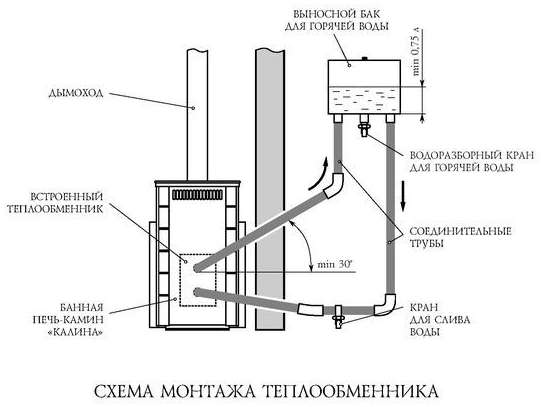 ВЫНОСНОЙ БАК
ДЛЯ ГОРЯЧЕЙ ВОДЫ

min 0,75 л

ДЫМОХОД

ВОДОРАЗБОРНЫЙ КРАН
ДЛЯ ГОРЯЧЕЙ ВОДЫ

ВСТРОЕННЫЙ
ТЕПЛООБМЕННИК

СОЕДИНИТЕЛЬНЫЕ
ТРУБЫ

min 30°

БАННАЯ
ПЕЧЬ-КАМИН
«КАЛИНА»

КРАН
ДЛЯ СЛИВА
ВОДЫ

СХЕМА МОНТАЖА ТЕПЛООБМЕННИКА