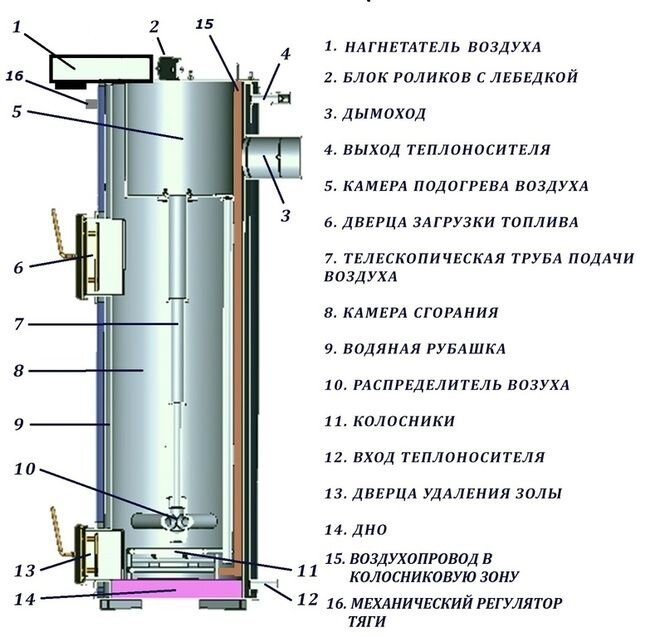 1
2
15
4
16
5
3
6
7
8
9
10
13
11
14
12

1. НАГНЕТАТЕЛЬ ВОЗДУХА
2. БЛОК РОЛИКОВ С ЛЕБЕДКОЙ
3. ДЫМОХОД
4. ВЫХОД ТЕПЛОНОСИТЕЛЯ
5. КАМЕРА ПОДОГРЕВА ВОЗДУХА
6. ДВЕРЦА ЗАГРУЗКИ ТОПЛИВА
7. ТЕЛЕСКОПИЧЕСКАЯ ТРУБА ПОДАЧИ ВОЗДУХА
8. КАМЕРА СГОРАНИЯ
9. ВОДЯНАЯ РУБАШКА
10. РАСПРЕДЕЛИТЕЛЬ ВОЗУХА
11. КОЛОСНИКИ
12. ВХОД ТЕПЛОНОСИТЕЛЯ
13. ДВЕРЦА УДАЛЕНИЯ ЗОЛЫ
14. ДНО
15. ВОЗДУХОПРОВОД В КОЛОСНИКОВУЮ ЗОНУ
16. МЕХАНИЧЕСКИЙ РЕГУЛЯТОР ТЯГИ