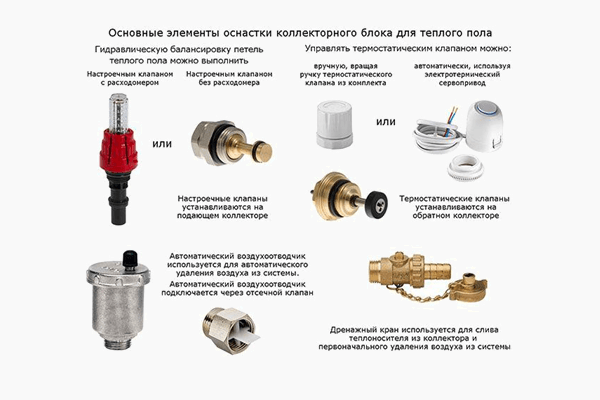 Основные элементы оснастки коллекторного блока для теплого пола

Гидравлическую балансировку петель теплого пола можно выполнить

Настроечным клапаном с расходомером

или

Настроечным клапаном без расходомера

Настроечные клапаны устанавливаются на подающем коллекторе

Управлять термостатическим клапаном можно:

вручную, вращая ручку термостатического клапана из комплекта

или

автоматически, используя электротермический сервопривод

Термостатические клапаны устанавливаются на обратном коллекторе

Автоматический воздухоотводчик используется для автоматического удаления воздуха из системы.

Автоматический воздухоотводчик подключается через отсечной клапан

Дренажный кран используется для слива теплоносителя из коллектора и первоначального удаления воздуха из системы