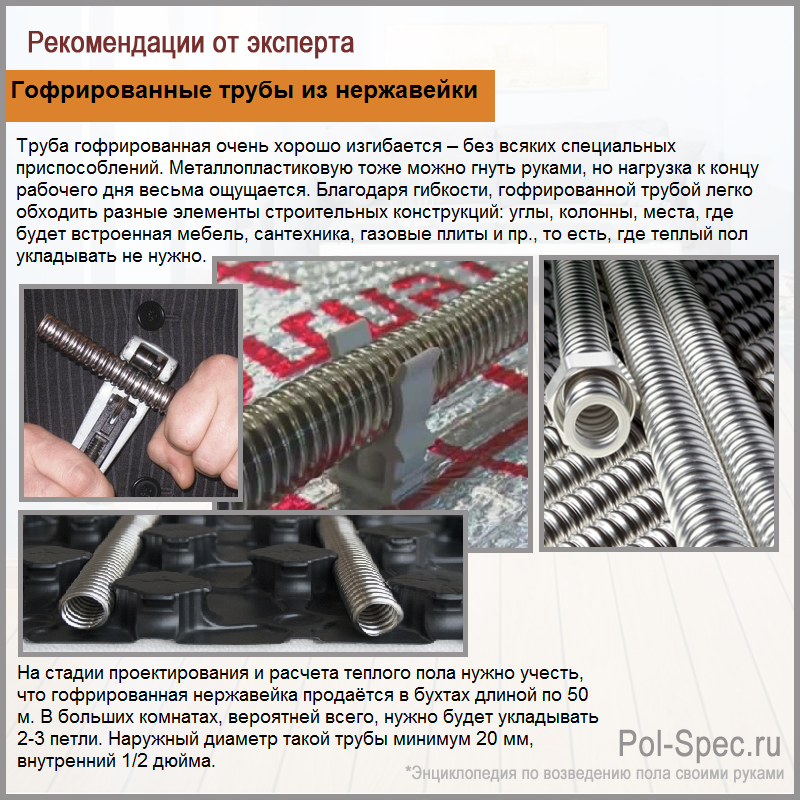 Рекомендации от эксперта

Гофрированные трубы из нержавейки

Труба гофрированная очень хорошо изгибается – без всяких специальных приспособлений. Металлопластиковую тоже можно гнуть руками, но нагрузка к концу рабочего дня весьма ощущается. Благодаря гибкости, гофрированной трубой легко обходить разные элементы строительных конструкций: углы, колонны, места, где будет встроенная мебель, сантехника, газовые плиты и пр., то есть, где теплый пол укладывать не нужно.

На стадии проектирования и расчета теплого пола нужно учесть, что гофрированная нержавейка продаётся в бухтах длиной по 50 м. В больших комнатах, вероятней всего, нужно будет укладывать 2-3 петли. Наружный диаметр такой трубы минимум 20 мм, внутренний 1/2 дюйма.

Pol-Spec.ru
*Энциклопедия по возведению пола своими руками