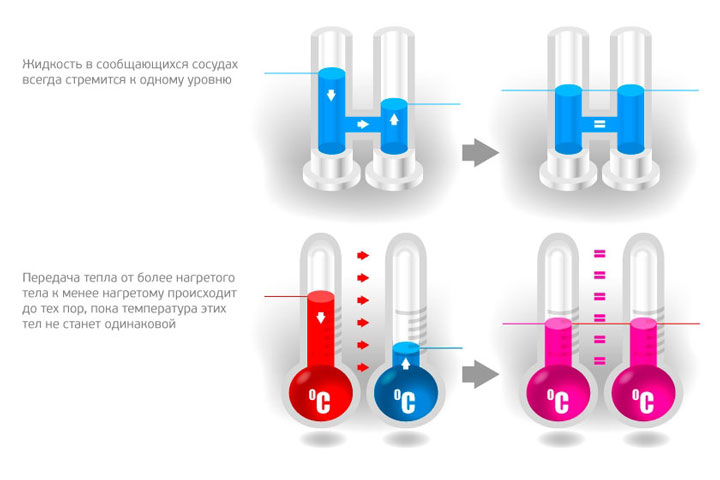 Жидкость в сообщающихся сосудах всегда стремится к одному уровню

=

Передача тепла от более нагретого тела к менее нагретому происходит до тех пор, пока температура этих тел не станет одинаковой

°C

°C

°C

°C