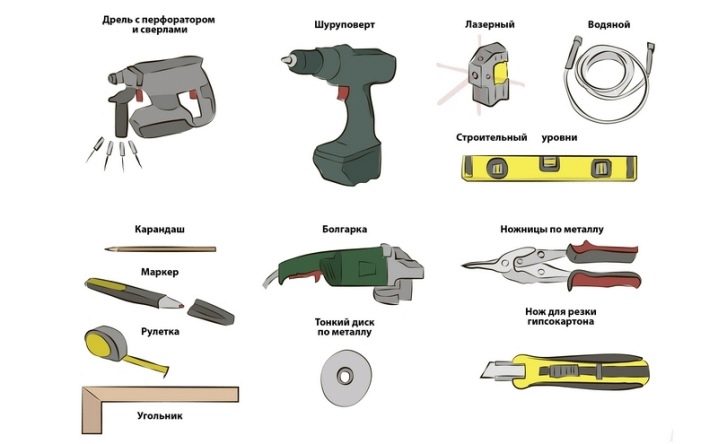 Дрель с перфоратором и сверлами

Шуруповерт

Лазерный

Водяной

Строительный уровни

Карандаш

Маркер

Рулетка

Угольник

Болгарка

Тонкий диск по металлу

Ножницы по металлу

Нож для резки гипсокартона