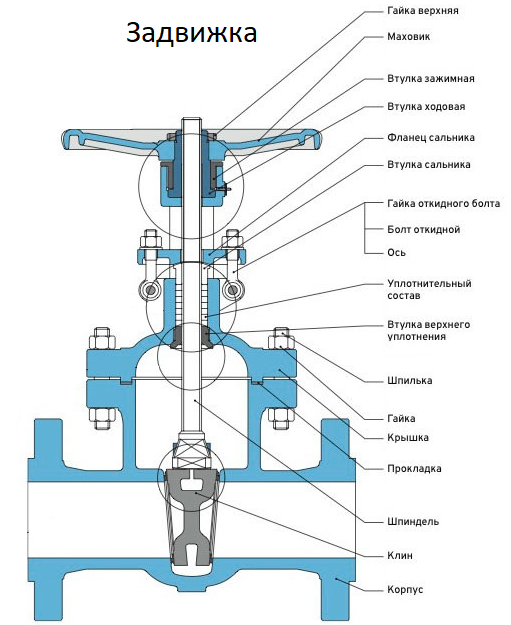 Задвижка

Гайка верхняя
Маховик
Втулка зажимная
Втулка ходовая
Фланец сальника
Втулка сальника
Гайка откидного болта
Болт откидной
Ось
Уплотнительный состав
Втулка верхнего уплотнения
Шпилька
Гайка
Крышка
Прокладка
Шпиндель
Клин
Корпус