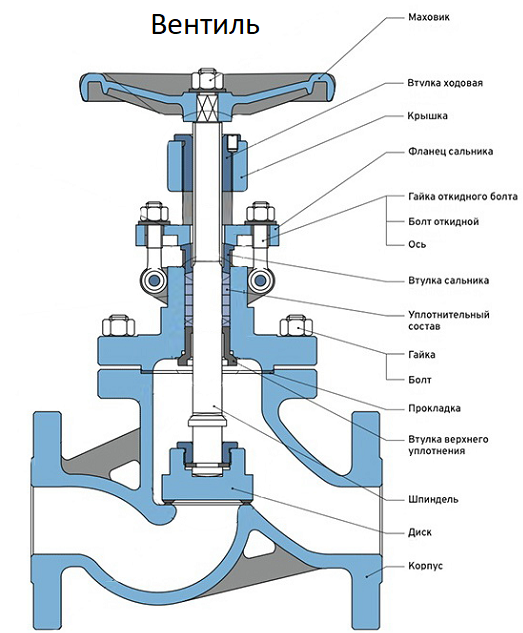 Вентиль

Маховик

Втулка ходовая

Крышка

Фланец сальника

Гайка откидного болта

Болт откидной

Ось

Втулка сальника

Уплотнительный состав

Гайка

Болт

Прокладка

Втулка верхнего уплотнения

Шпиндель

Диск

Корпус