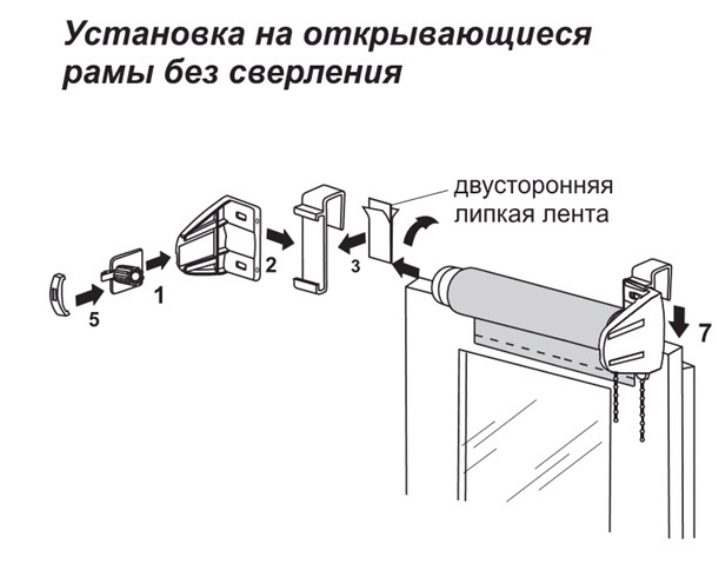 Установка на открывающиеся рамы без сверления

двусторонняя липкая лента

5

1

2

3

7