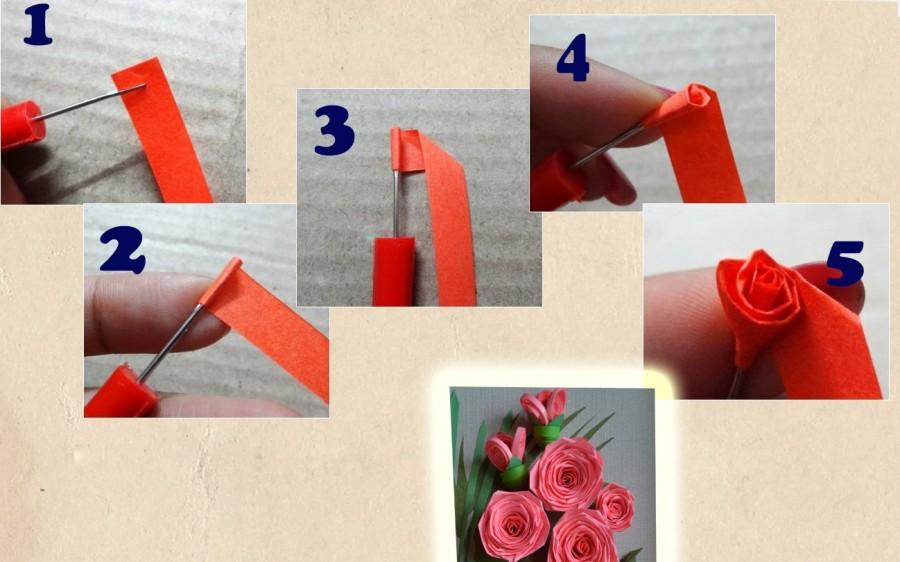 1
2
3
4
5