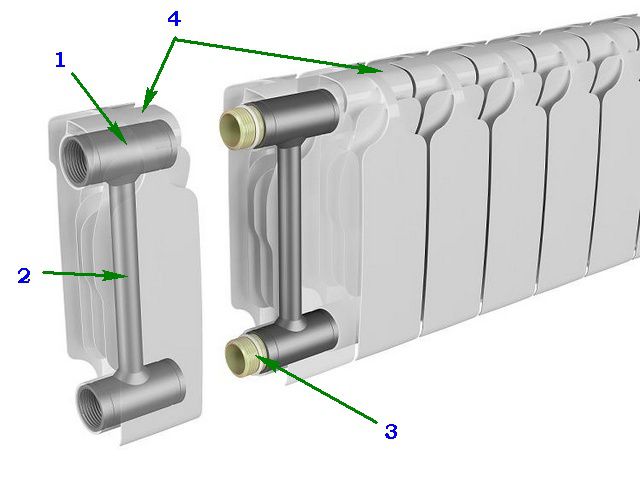 4
1
2
3