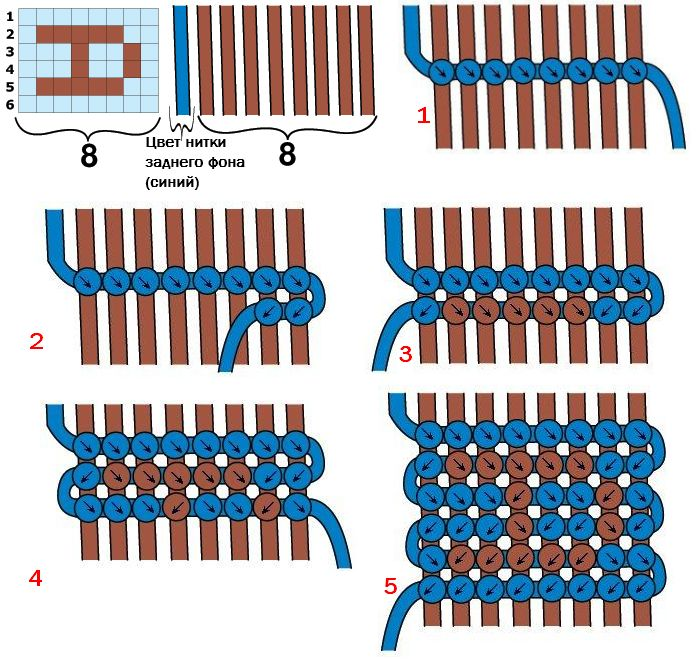 1
2
3
4
5
6

8

Цвет нитки заднего фона (синий)

8

1

2

3

4

5