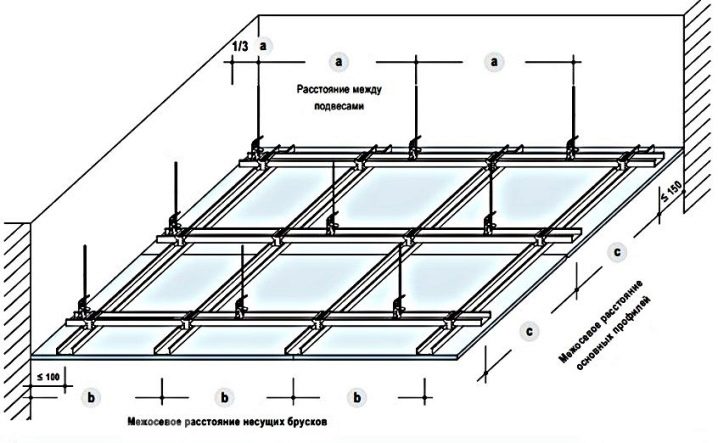 1/3 a

a

a

Расстояние между подвесами

≤ 150

c

c

Межосевое расстояние основных профилей

≤ 100

b

b

b

Межосевое расстояние несущих брусков