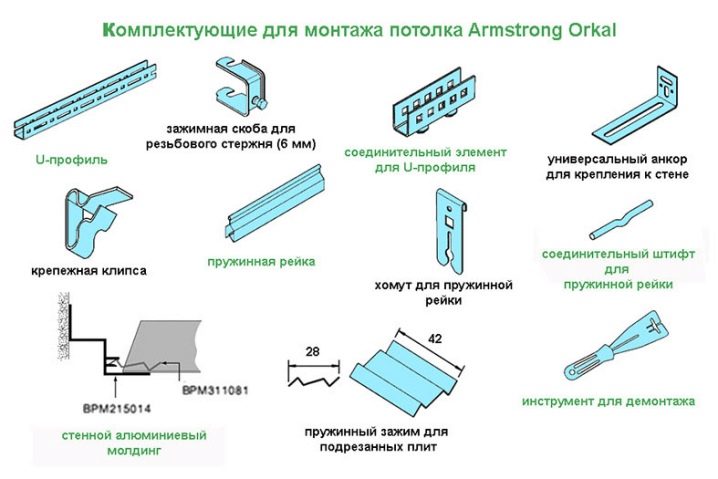 Комплектующие для монтажа потолка Armstrong Orkal

U-профиль

зажимная скоба для резьбового стержня (6 мм)

соединительный элемент для U-профиля

универсальный анкор для крепления к стене

крепежная клипса

пружинная рейка

хомут для пружинной рейки

соединительный штифт для пружинной рейки

BPM215014

BPM311081

стенной алюминиевый молдинг

28

42

пружинный зажим для подрезанных плит

инструмент для демонтажа