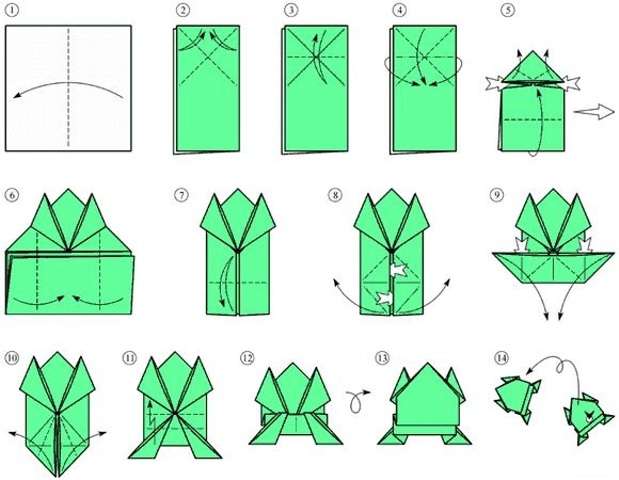 1
2
3
4
5
6
7
8
9
10
11
12
13
14