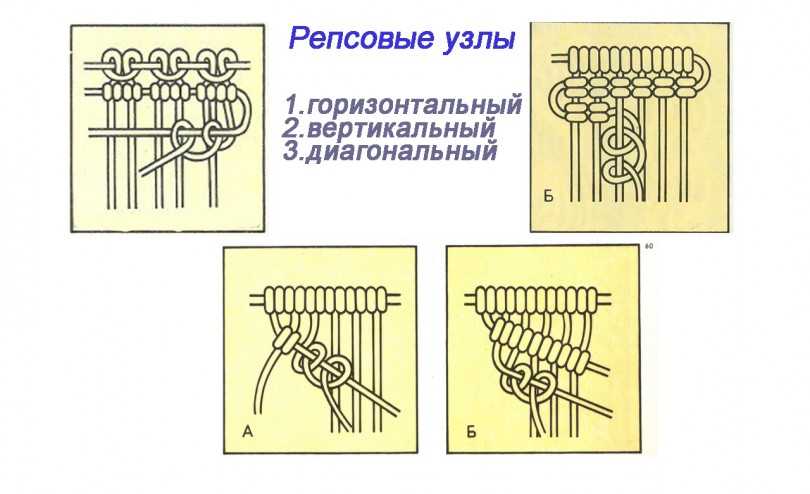 Репсовые узлы

1.горизонтальный
2.вертикальный
3.диагональный

Б

60

А

Б