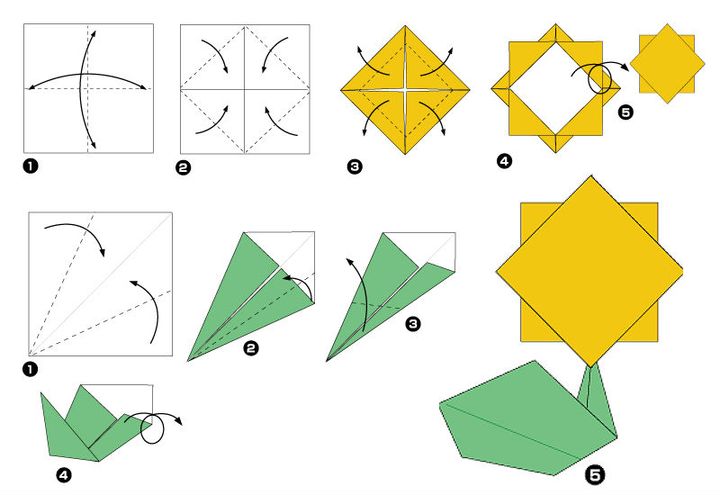 ❶
❷
❸
❹
❺
❶
❷
❸
❹
❺