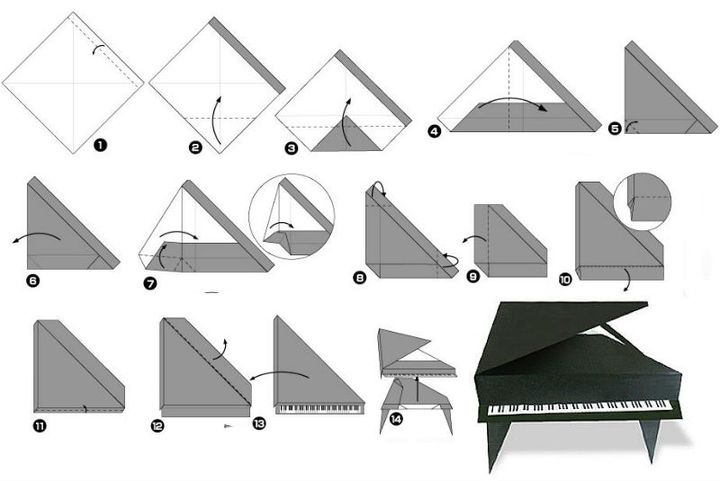 1
2
3
4
5
6
7
8
9
10
11
12
13
14