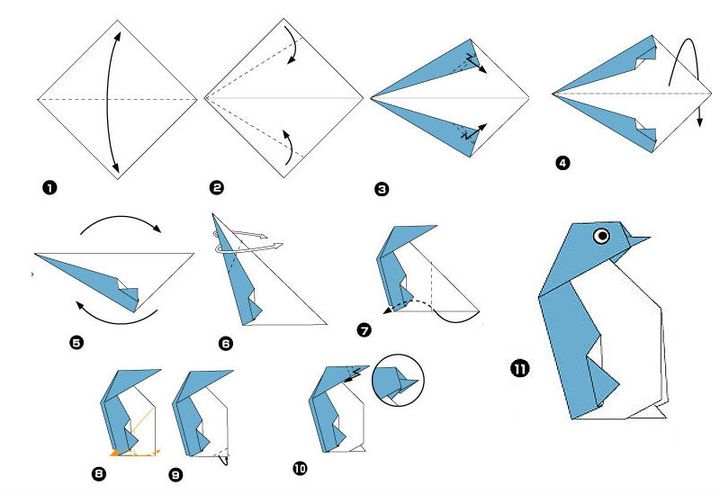 1
2
3
4
5
6
7
8
9
10
11