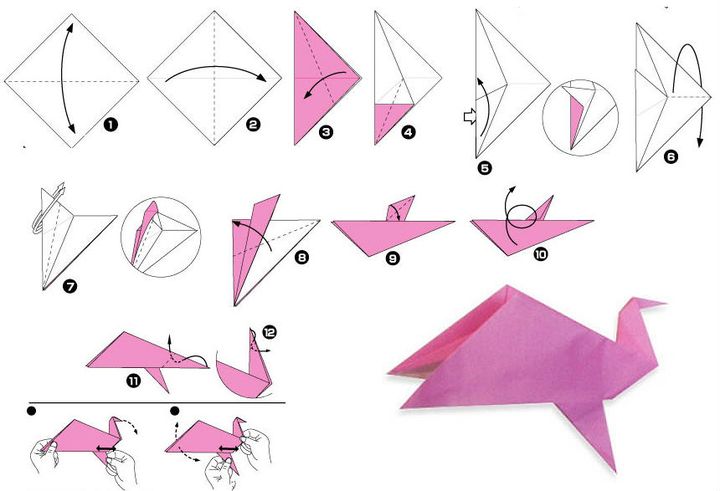 1
2
3
4
5
6
7
8
9
10
11
12