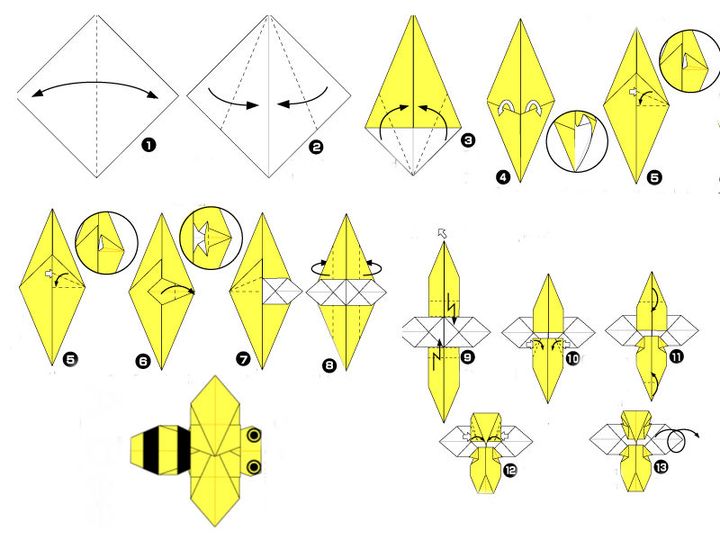 1
2
3
4
5
5
6
7
8
9
10
11
12
13