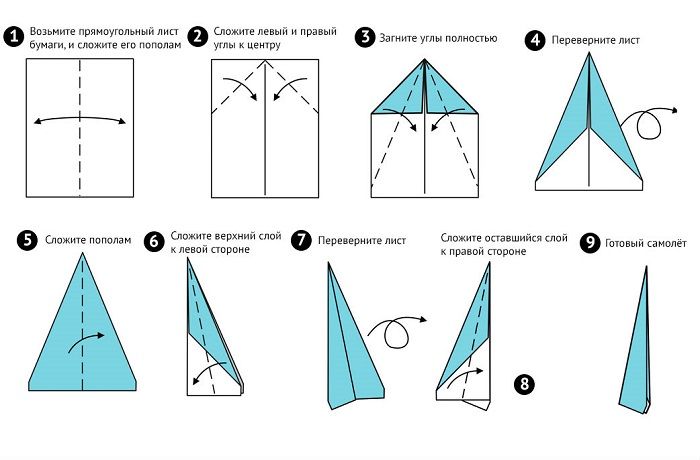 1 Возьмите прямоугольный лист бумаги, и сложите его пополам

2 Сложите левый и правый углы к центру

3 Загните углы полностью

4 Переверните лист

5 Сложите пополам

6 Сложите верхний слой к левой стороне

7 Переверните лист

Сложите оставшийся слой к правой стороне

8

9 Готовый самолёт