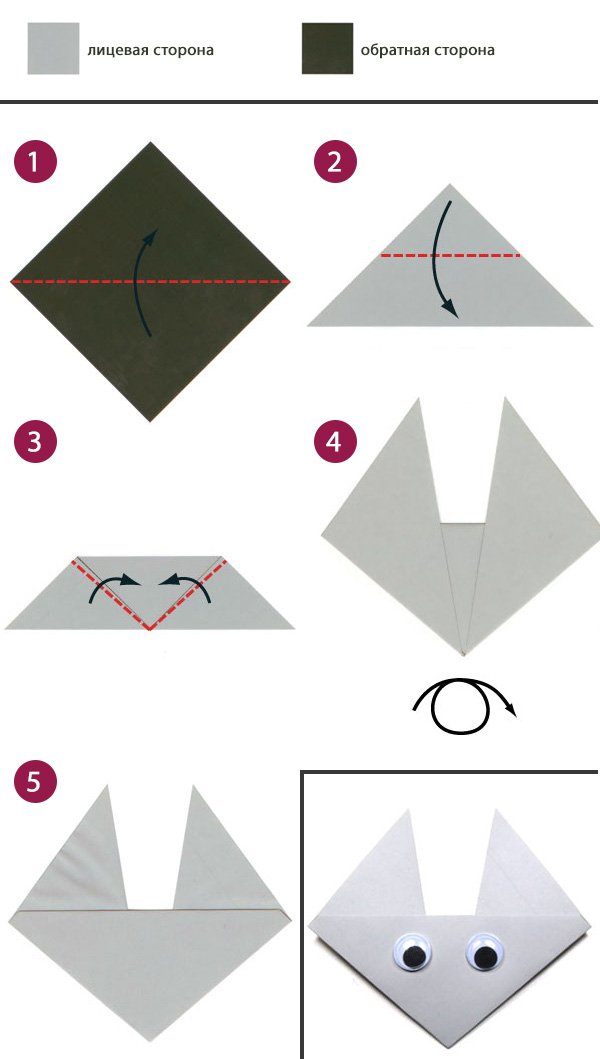 лицевая сторона

обратная сторона

1

2

3

4

5