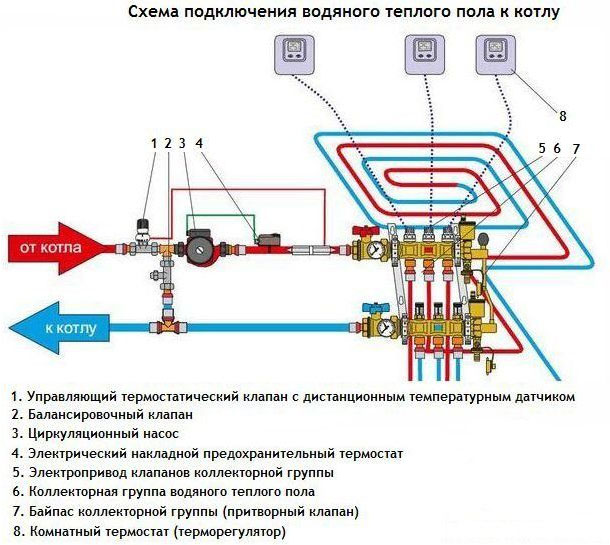 Схема подключения водяного теплого пола к котлу

8

1 2 3 4

5 6 7

от котла

к котлу

1. Управляющий термостатический клапан с дистанционным температурным датчиком
2. Балансировочный клапан
3. Циркуляционный насос
4. Электрический накладной предохранительный термостат
5. Электропривод клапанов коллекторной группы
6. Коллекторная группа водяного теплого пола
7. Байпас коллекторной группы (притворный клапан)
8. Комнатный термостат (терморегулятор)