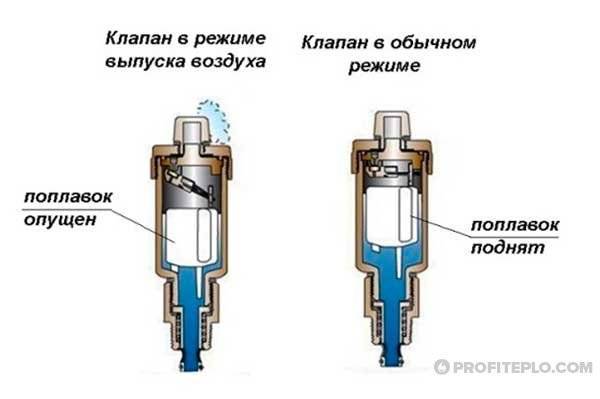 Клапан в режиме выпуска воздуха

Клапан в обычном режиме

поплавок опущен

поплавок поднят

PROFITEPLO.COM