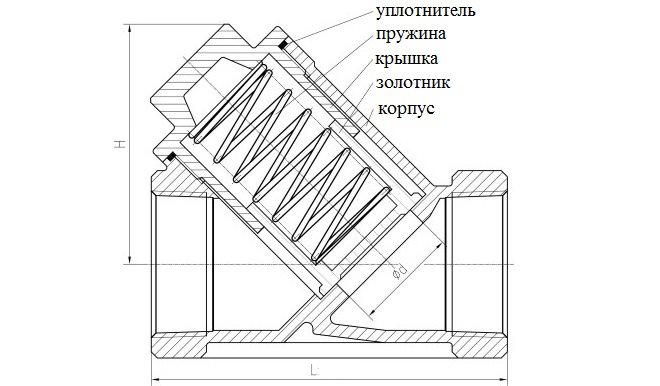 уплотнитель
пружина
крышка
золотник
корпус
H
$\phi d$
L