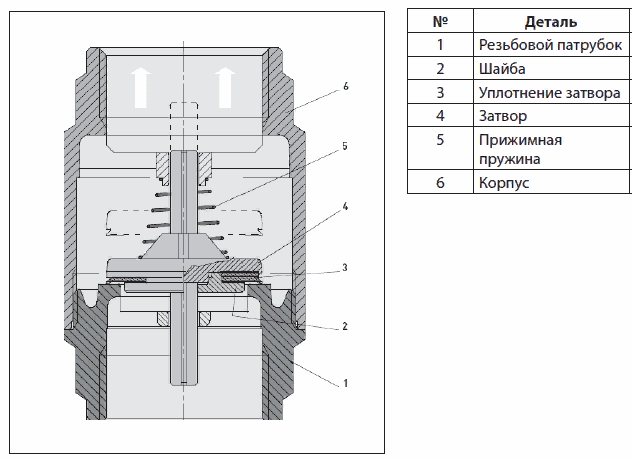 6
5
4
3
2
1

| № | Деталь |
|---|---|
| 1 | Резьбовой патрубок |
| 2 | Шайба |
| 3 | Уплотнение затвора |
| 4 | Затвор |
| 5 | Прижимная пружина |
| 6 | Корпус |