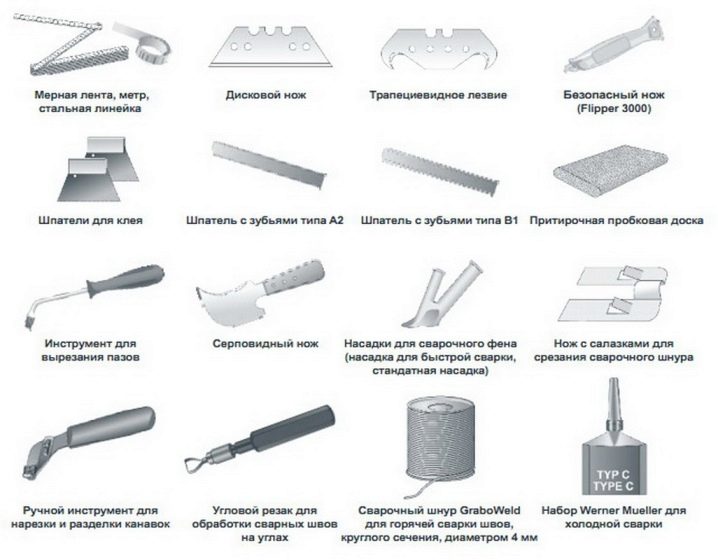 Мерная лента, метр, стальная линейка

Дисковой нож

Трапециевидное лезвие

Безопасный нож (Flipper 3000)

Шпатели для клея

Шпатель с зубьями типа A2

Шпатель с зубьями типа B1

Притирочная пробковая доска

Инструмент для вырезания пазов

Серповидный нож

Насадки для сварочного фена (насадка для быстрой сварки, стандатная насадка)

Нож с салазками для срезания сварочного шнура

Ручной инструмент для нарезки и разделки канавок

Угловой резак для обработки сварных швов на углах

Сварочный шнур GraboWeld для горячей сварки швов, круглого сечения, диаметром 4 мм

TYP C
TYPE C

Набор Werner Mueller для холодной сварки