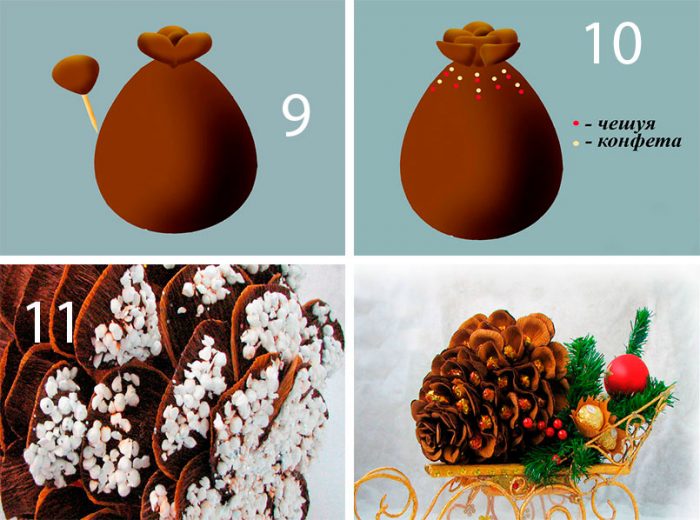 9

10

- чешуя
- конфета

11