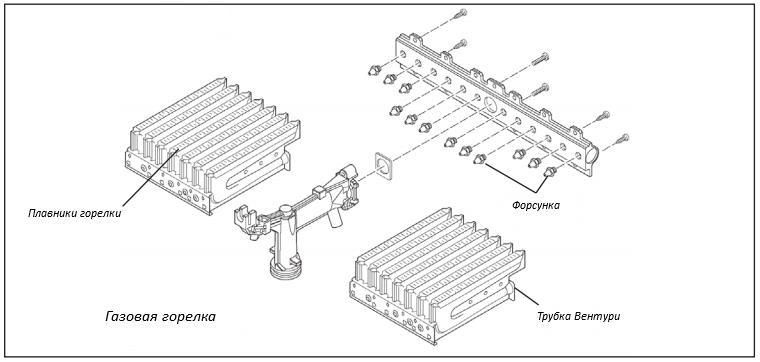 Плавники горелки

Форсунка

Газовая горелка

Трубка Вентури