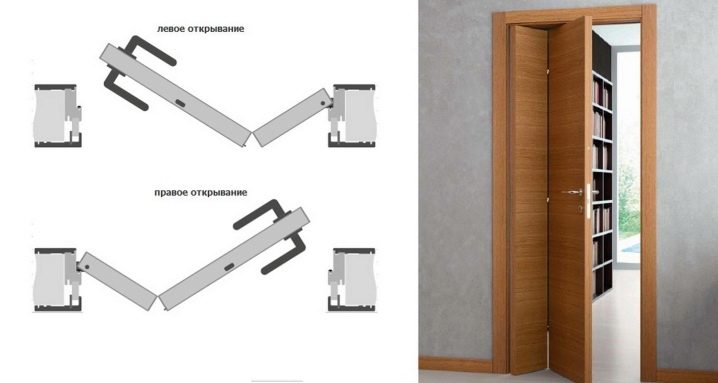 левое открывание

правое открывание