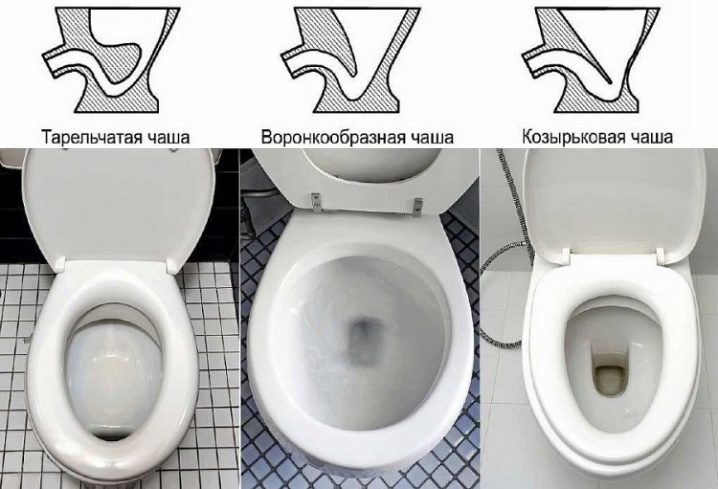 Тарельчатая чаша

Воронкообразная чаша

Козырьковая чаша