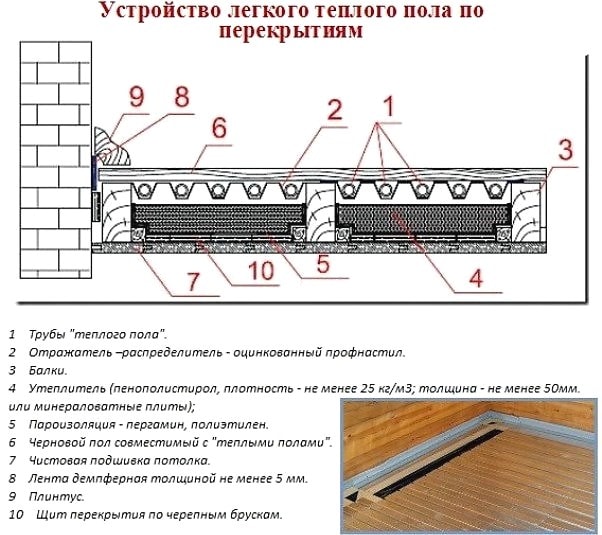 Устройство легкого теплого пола по перекрытиям

9
8
6
2
1
3
7
10
5
4

1 Трубы "теплого пола".
2 Отражатель –распределитель - оцинкованный профнастил.
3 Балки.
4 Утеплитель (пенополистирол, плотность - не менее 25 кг/м3; толщина - не менее 50мм. или минераловатные плиты);
5 Пароизоляция - пергамин, полиэтилен.
6 Черновой пол совместимый с "теплыми полами".
7 Чистовая подшивка потолка.
8 Лента демпферная толщиной не менее 5 мм.
9 Плинтус.
10 Щит перекрытия по черепным брускам.