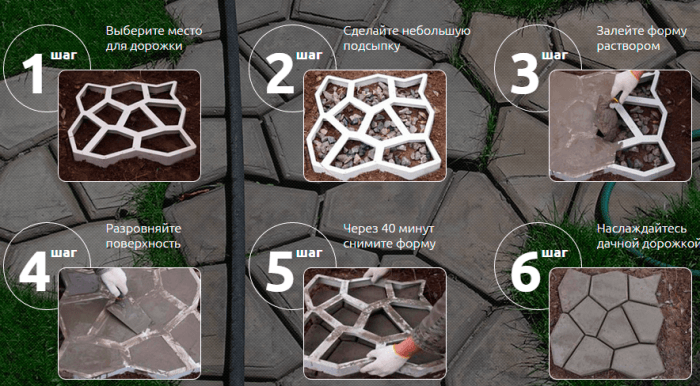 1 шаг
Выберите место для дорожки

2 шаг
Сделайте небольшую подсыпку

3 шаг
Залейте форму раствором

4 шаг
Разровняйте поверхность

5 шаг
Через 40 минут снимите форму

6 шаг
Наслаждайтесь дачной дорожкой