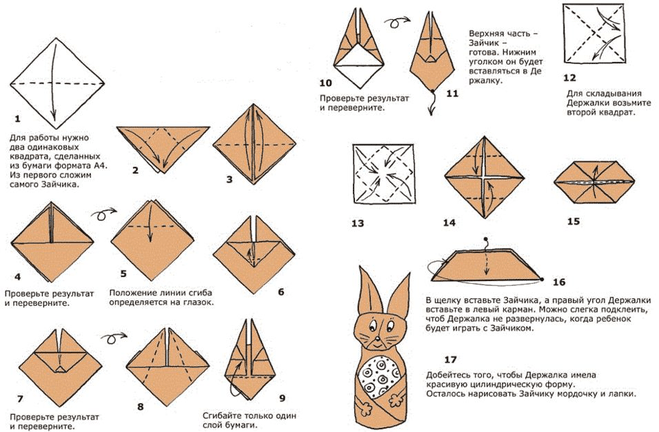 1

Для работы нужно два одинаковых квадрата, сделанных из бумаги формата А4. Из первого сложим самого Зайчика.

2

3

4

Проверьте результат и переверните.

5

Положение линии сгиба определяется на глазок.

6

7

Проверьте результат и переверните.

8

9

Сгибайте только один слой бумаги.

10

Проверьте результат и переверните.

11

Верхняя часть – Зайчик – готова. Нижним уголком он будет вставляться в Держалку.

12

Для складывания Держалки возьмите второй квадрат.

13

14

15

16

В щелку вставьте Зайчика, а правый угол Держалки вставьте в левый карман. Можно слегка подклеить, чтоб Держалка не развернулась, когда ребенок будет играть с Зайчиком.

17

Добейтесь того, чтобы Держалка имела красивую цилиндрическую форму. Осталось нарисовать Зайчику мордочку и лапки.