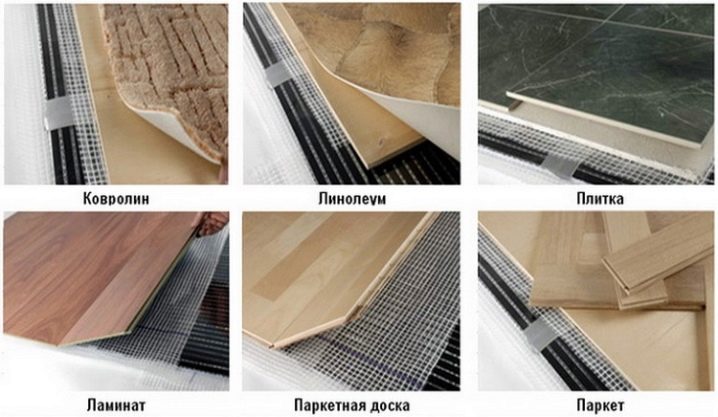 Ковролин

Линолеум

Плитка

Ламинат

Паркетная доска

Паркет