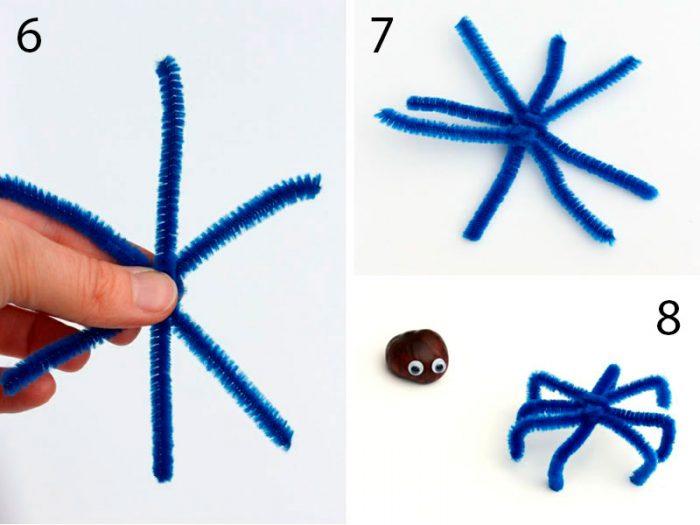 6

7

8