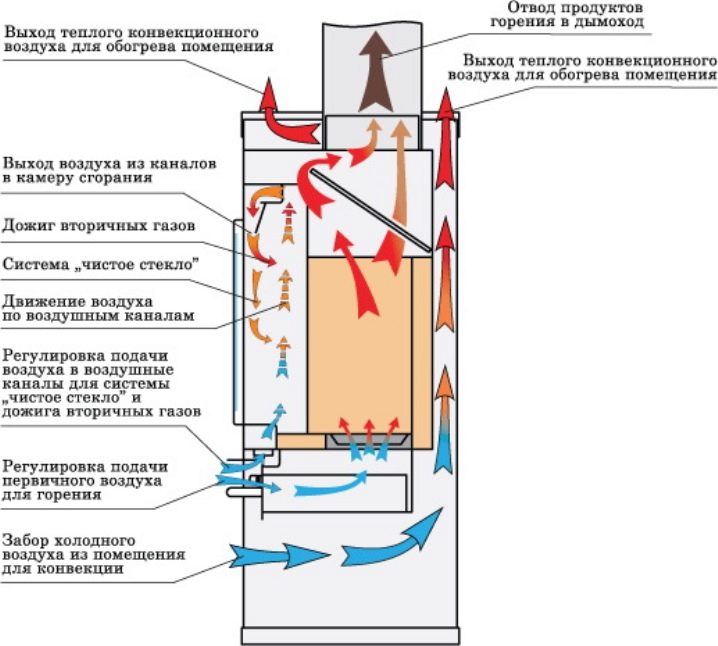 Отвод продуктов горения в дымоход

Выход теплого конвекционного воздуха для обогрева помещения

Выход теплого конвекционного воздуха для обогрева помещения

Выход воздуха из каналов в камеру сгорания

Дожиг вторичных газов

Система „чистое стекло"

Движение воздуха по воздушным каналам

Регулировка подачи воздуха в воздушные каналы для системы „чистое стекло" и дожига вторичных газов

Регулировка подачи первичного воздуха для горения

Забор холодного воздуха из помещения для конвекции