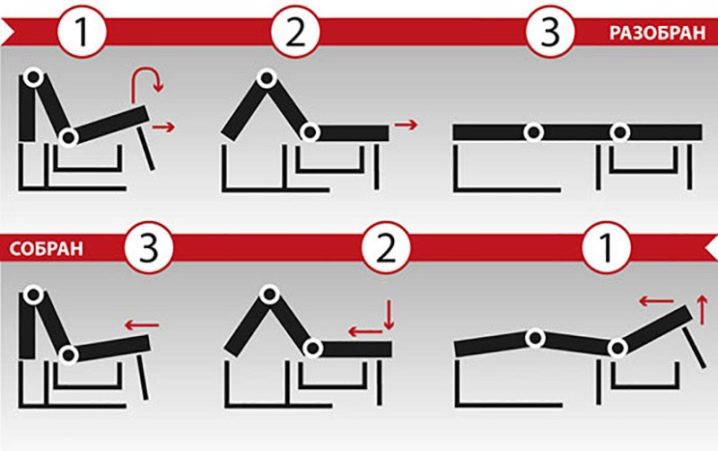 1 2 3 РАЗОБРАН

СОБРАН 3 2 1