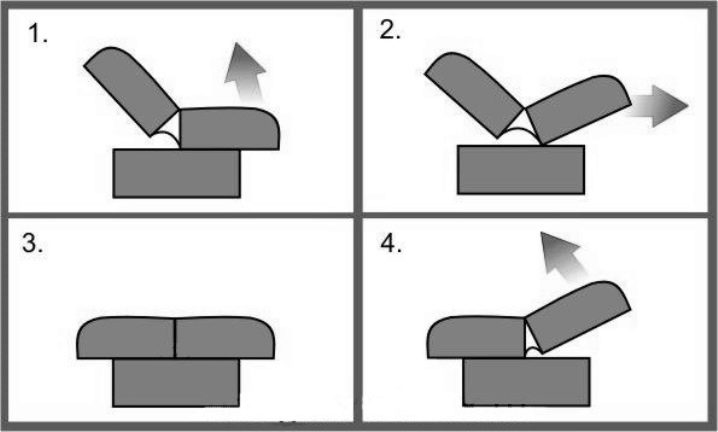 1.

2.

3.

4.